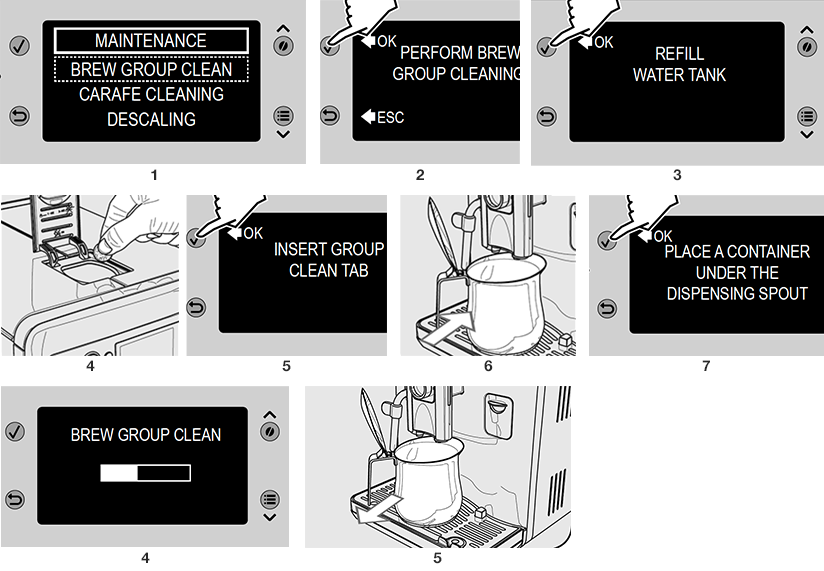 MAINTENANCE
BREW GROUP CLEAN
CARAFE CLEANING
DESCALING

1

OK
PERFORM BREW GROUP CLEANING
ESC

2

OK
REFILL WATER TANK

3

4

OK
INSERT GROUP CLEAN TAB

5

6

OK
PLACE A CONTAINER UNDER THE DISPENSING SPOUT

7

BREW GROUP CLEAN

4

5