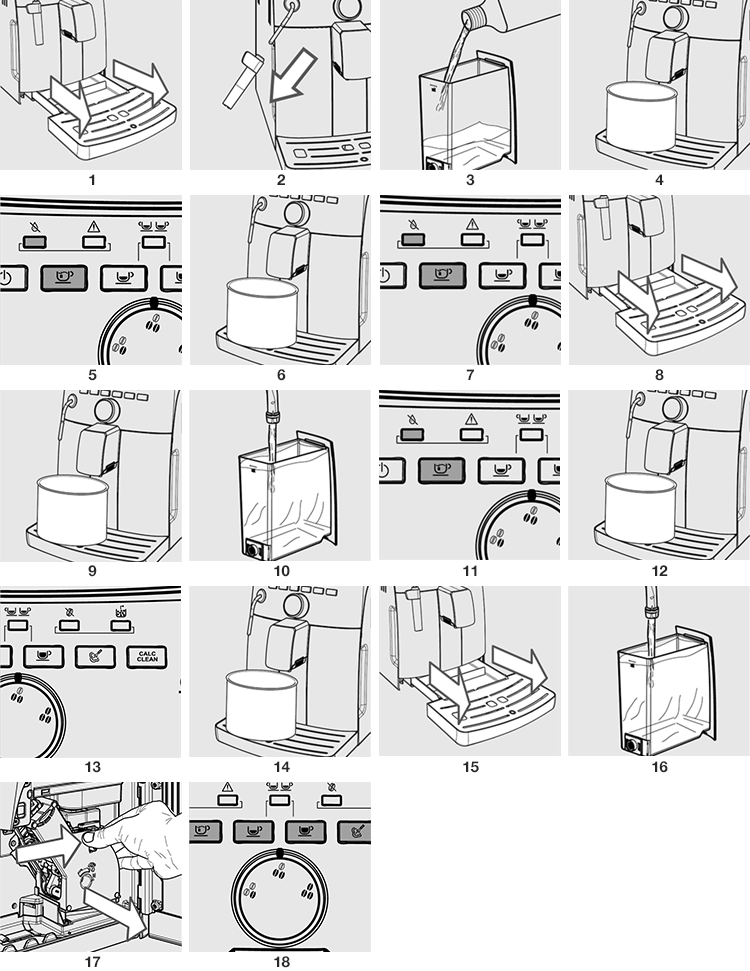 1
2
3
4
5
6
7
8
9
10
11
12
CALC CLEAN
13
14
15
16
17
18