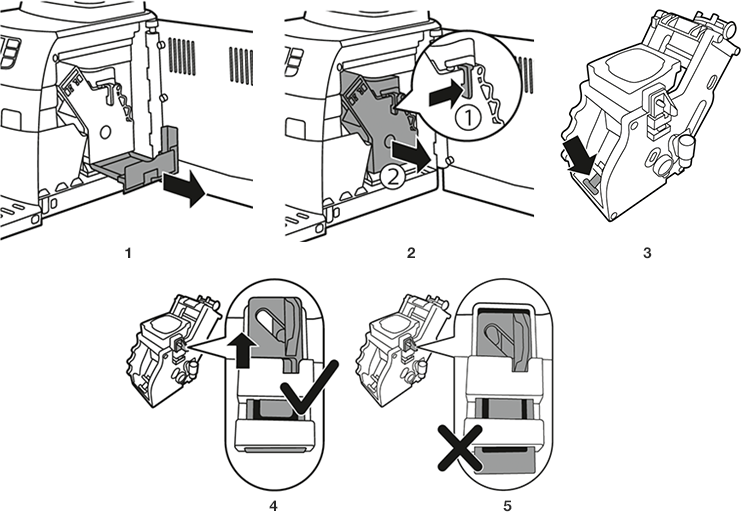 ①
②
1
2
3
4
5