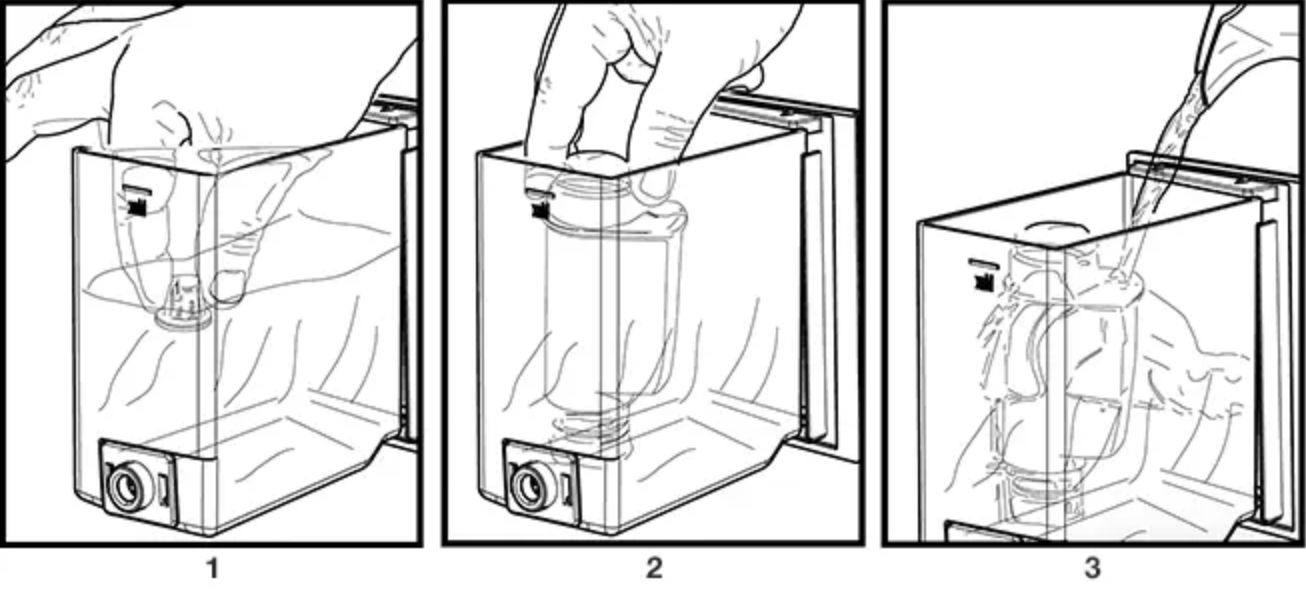 1

2

3