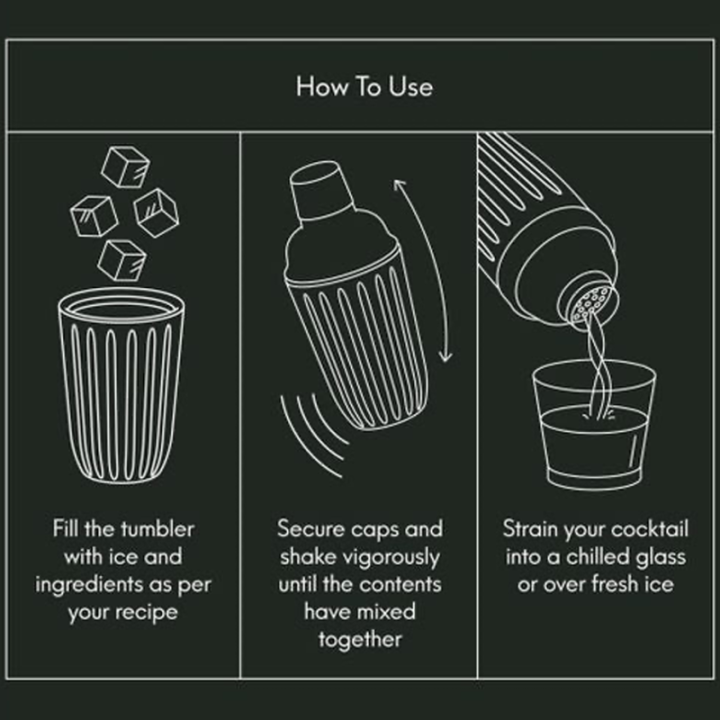 How To Use

Fill the tumbler with ice and ingredients as per your recipe

Secure caps and shake vigorously until the contents have mixed together

Strain your cocktail into a chilled glass or over fresh ice